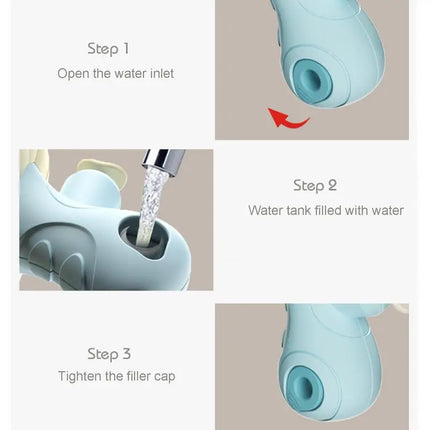 Step 1
Open the water inlet

Step 2
Water tank filled with water

Step 3
Tighten the filler cap